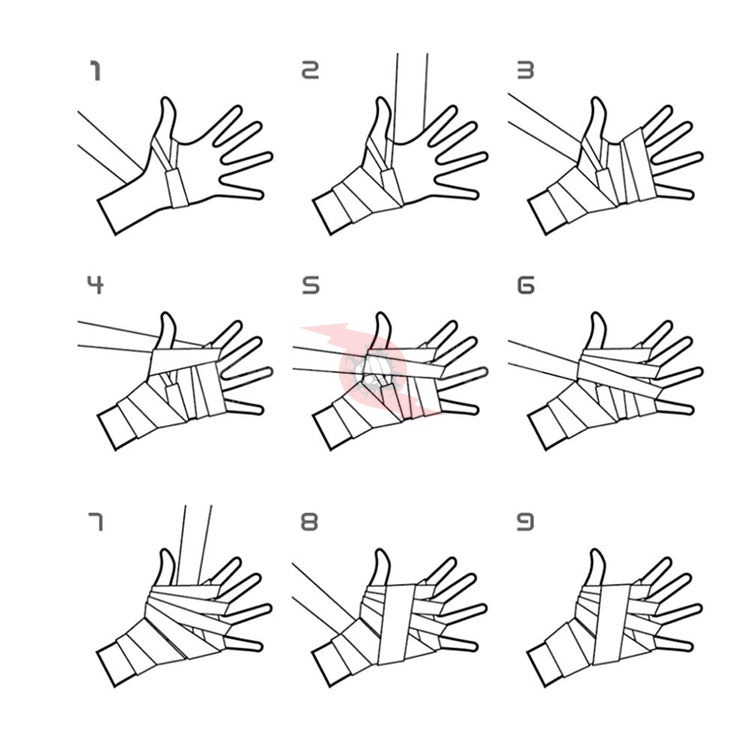 1

2

3

4

5

6

7

8

9